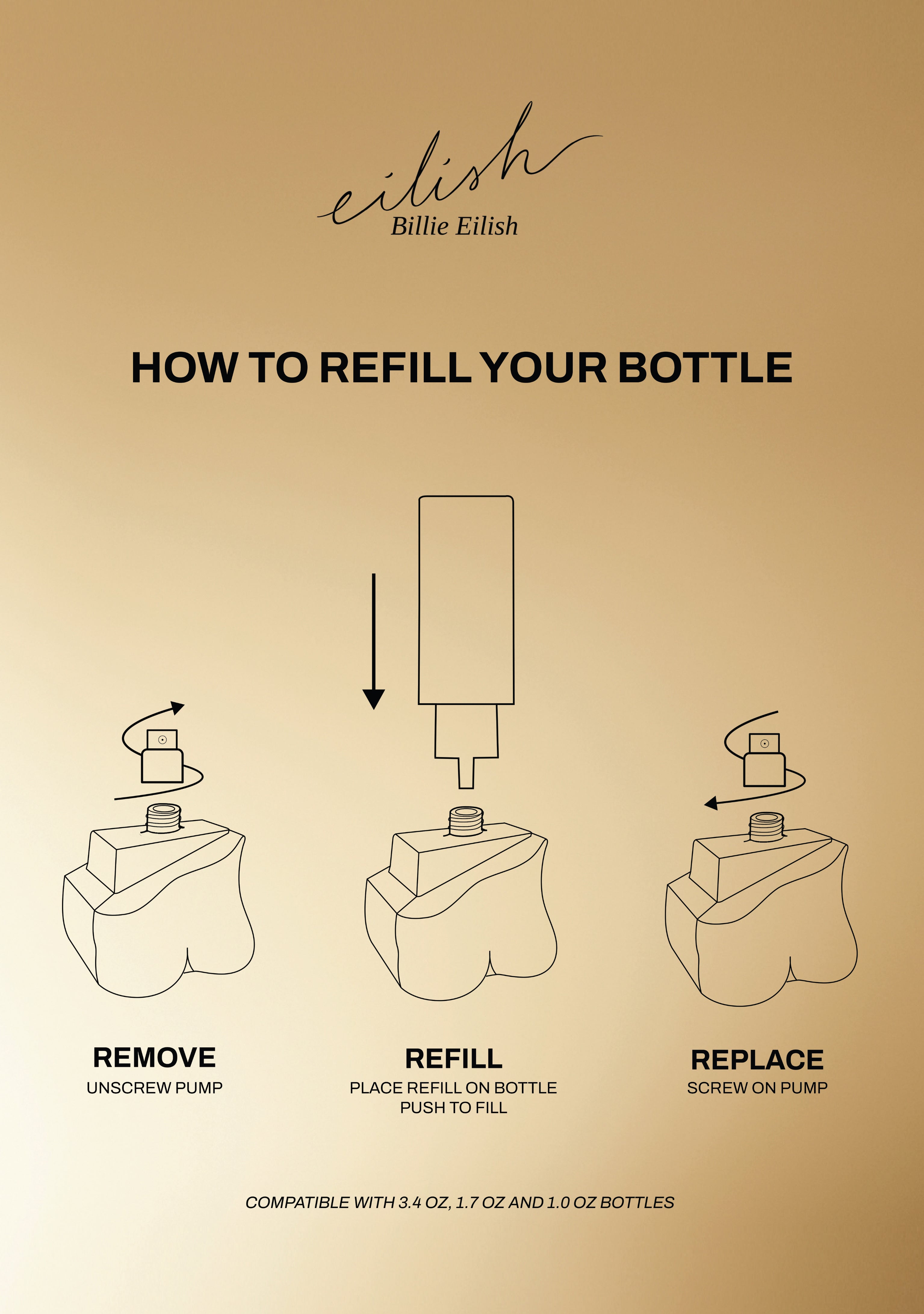 eilish
Billie Eilish

HOW TO REFILL YOUR BOTTLE

REMOVE
UNSCREW PUMP

REFILL
PLACE REFILL ON BOTTLE
PUSH TO FILL

REPLACE
SCREW ON PUMP

COMPATIBLE WITH 3.4 OZ, 1.7 OZ AND 1.0 OZ BOTTLES